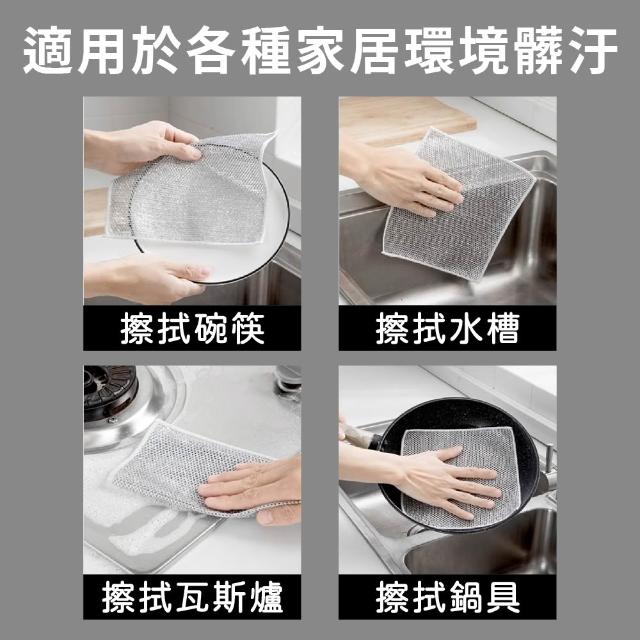 適用於各種家居環境髒汙

擦拭碗筷

擦拭水槽

擦拭瓦斯爐

擦拭鍋具