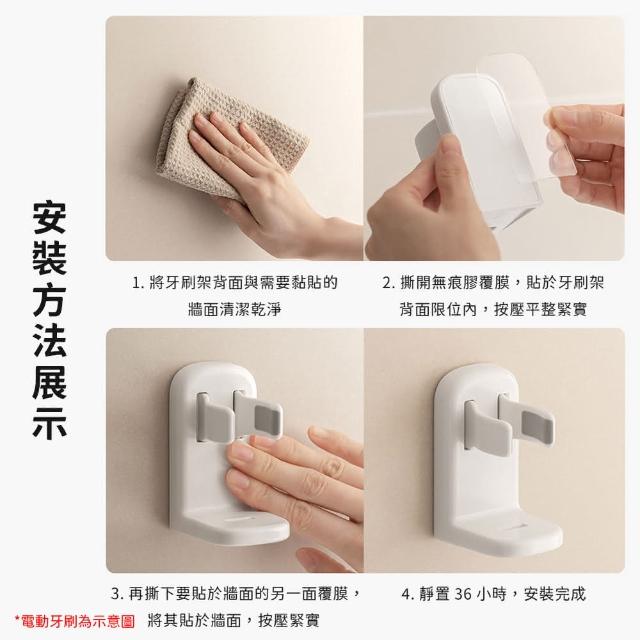 安裝方法展示

1. 將牙刷架背面與需要黏貼的牆面清潔乾淨

2. 撕開無痕膠覆膜，貼於牙刷架背面限位內，按壓平整緊實

3. 再撕下要貼於牆面的另一面覆膜，將其貼於牆面，按壓緊實

4. 靜置 36 小時，安裝完成

*電動牙刷為示意圖