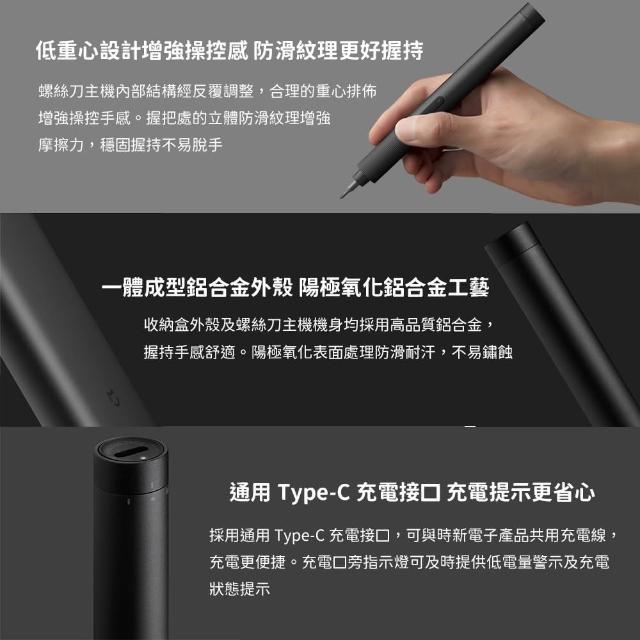 低重心設計增強操控感 防滑紋理更好握持

螺絲刀主機內部結構經反覆調整，合理的重心排佈增強操控手感。握把處的立體防滑紋理增強摩擦力，穩固握持不易脫手

一體成型鋁合金外殼 陽極氧化鋁合金工藝

收納盒外殼及螺絲刀主機機身均採用高品質鋁合金，握持手感舒適。陽極氧化表面處理防滑耐汗，不易鏽蝕

通用 Type-C 充電接口 充電提示更省心

採用通用 Type-C 充電接口，可與時新電子產品共用充電線，充電更便捷。充電口旁指示燈可及時提供低電量警示及充電狀態提示