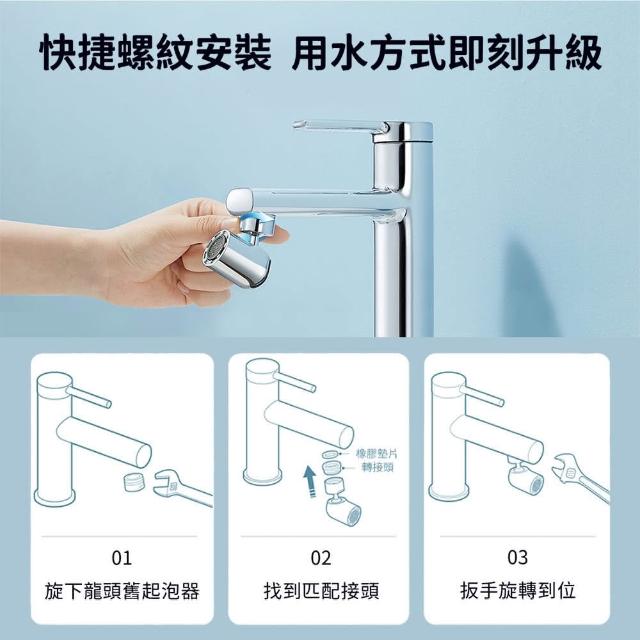 快捷螺紋安裝 用水方式即刻升級

01
旋下龍頭舊起泡器

橡膠墊片
轉接頭

02
找到匹配接頭

03
扳手旋轉到位