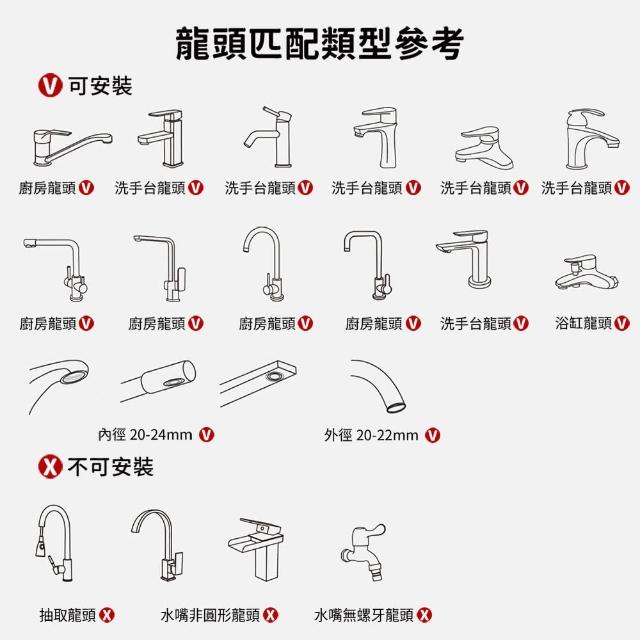 龍頭匹配類型參考

V 可安裝

廚房龍頭 V 洗手台龍頭 V 洗手台龍頭 V 洗手台龍頭 V 洗手台龍頭 V 洗手台龍頭 V

廚房龍頭 V 廚房龍頭 V 廚房龍頭 V 廚房龍頭 V 洗手台龍頭 V 浴缸龍頭 V

內徑 20-24mm V 外徑 20-22mm V

X 不可安裝

抽取龍頭 X 水嘴非圓形龍頭 X 水嘴無螺牙龍頭 X