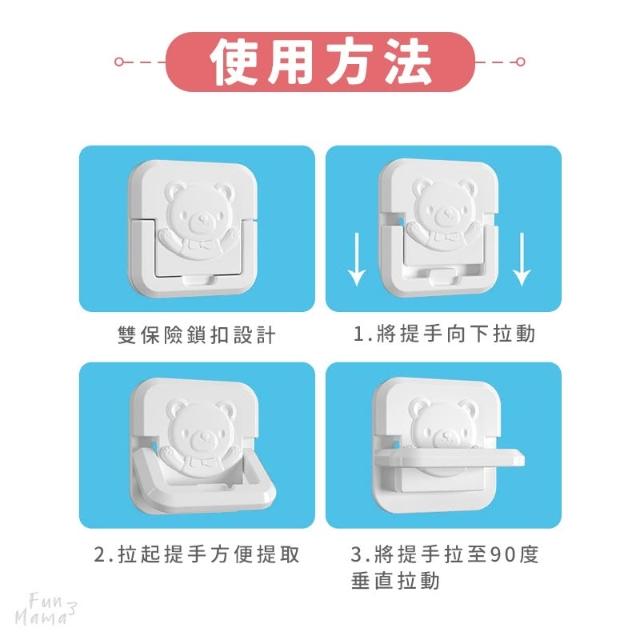 使用方法

雙保險鎖扣設計

1.將提手向下拉動

2.拉起提手方便提取

3.將提手拉至90度垂直拉動

Fun Mama