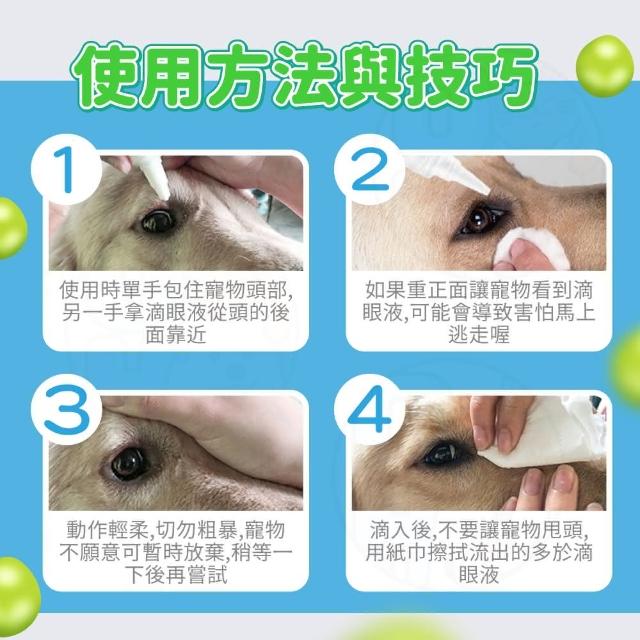 使用方法與技巧

1

使用時單手包住寵物頭部,另一手拿滴眼液從頭的後面靠近

2

如果重正面讓寵物看到滴眼液,可能會導致害怕馬上逃走喔

3

動作輕柔,切勿粗暴,寵物不願意可暫時放棄,稍等一下後再嘗試

4

滴入後,不要讓寵物甩頭,用紙巾擦拭流出的多於滴眼液