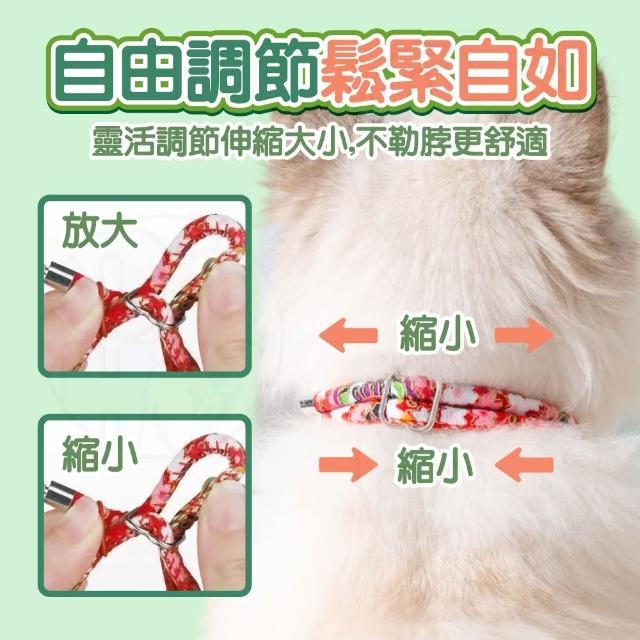 自由調節鬆緊自如

靈活調節伸縮大小,不勒脖更舒適

放大

縮小

縮小

縮小