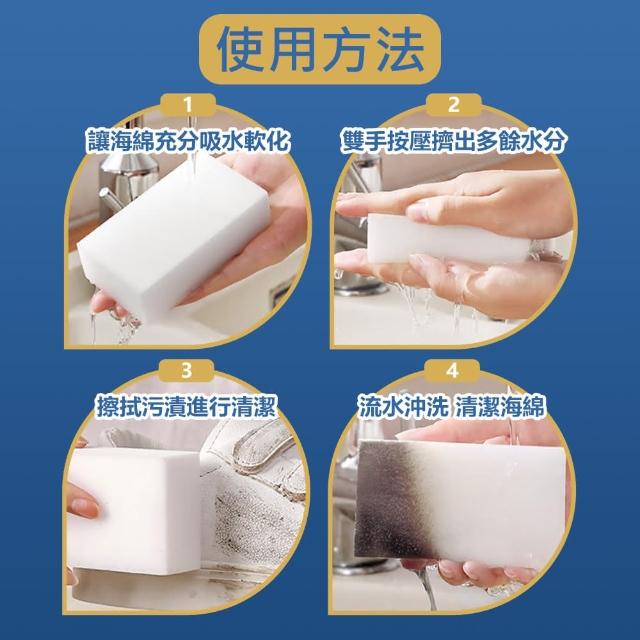 使用方法

1
讓海綿充分吸水軟化

2
雙手按壓擠出多餘水分

3
擦拭污漬進行清潔

4
流水沖洗 清潔海綿