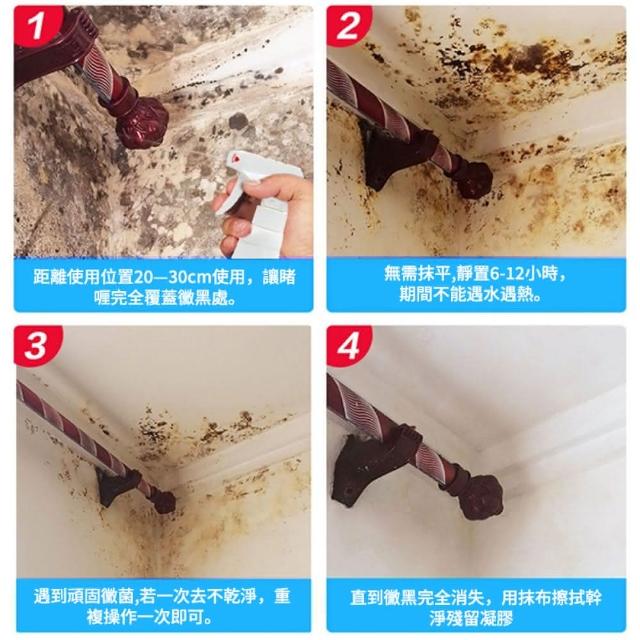 1

距離使用位置20—30cm使用，讓睹喱完全覆蓋黴黑處。

2

無需抹平,靜置6-12小時，期間不能遇水遇熱。

3

遇到頑固黴菌,若一次去不乾淨，重複操作一次即可。

4

直到黴黑完全消失，用抹布擦拭幹淨殘留凝膠