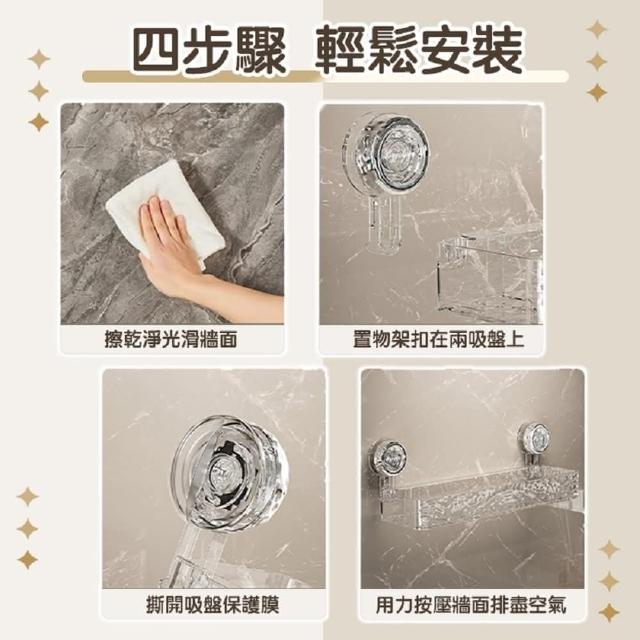 四步驟 輕鬆安裝

擦乾淨光滑牆面

置物架扣在兩吸盤上

撕開吸盤保護膜

用力按壓牆面排盡空氣