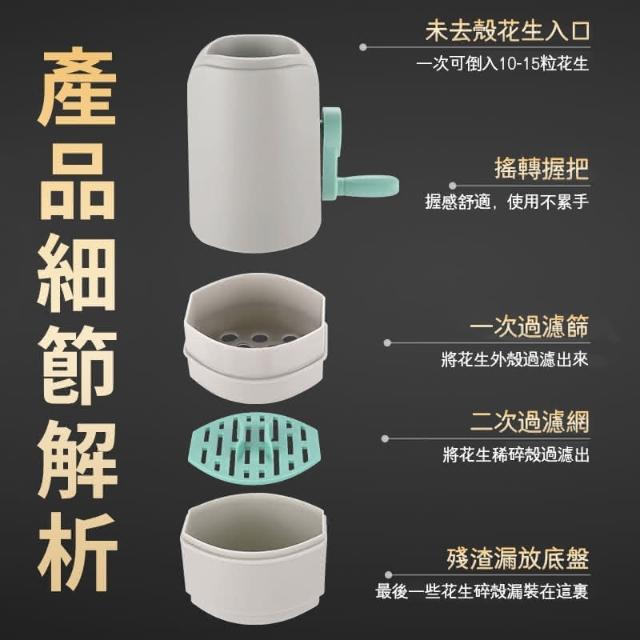 產品細節解析

未去殼花生入口
一次可倒入10-15粒花生

搖轉握把
握感舒適，使用不累手

一次過濾篩
將花生外殼過濾出來

二次過濾網
將花生稀碎殼過濾出

殘渣漏放底盤
最後一些花生碎殼漏裝在這裏