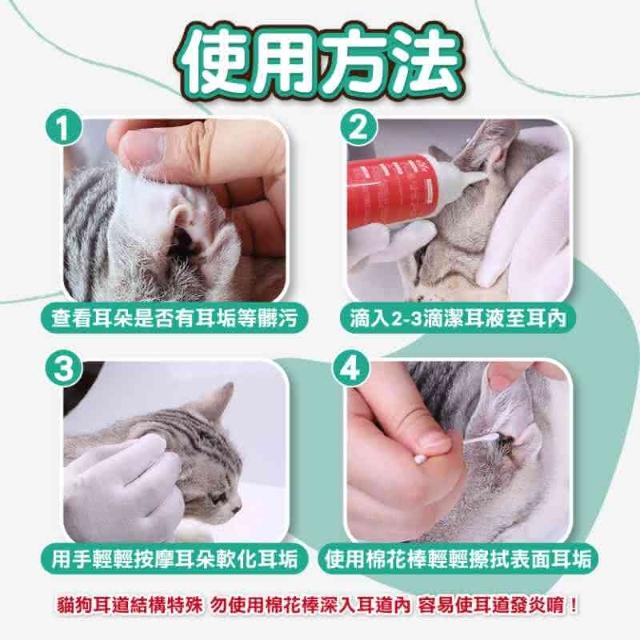 使用方法

1
查看耳朵是否有耳垢等髒污

2
滴入2-3滴潔耳液至耳內

3
用手輕輕按摩耳朵軟化耳垢

4
使用棉花棒輕輕擦拭表面耳垢

貓狗耳道結構特殊 勿使用棉花棒深入耳道內 容易使耳道發炎唷！