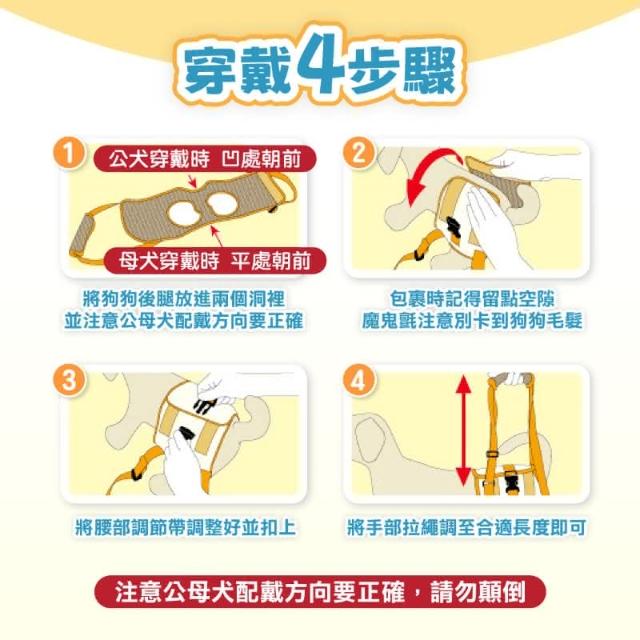 穿戴4步驟

1
公犬穿戴時 凹處朝前
母犬穿戴時 平處朝前

將狗狗後腿放進兩個洞裡
並注意公母犬配戴方向要正確

2
包裹時記得留點空隙
魔鬼氈注意別卡到狗狗毛髮

3
將腰部調節帶調整好並扣上

4
將手部拉繩調至合適長度即可

注意公母犬配戴方向要正確，請勿顛倒