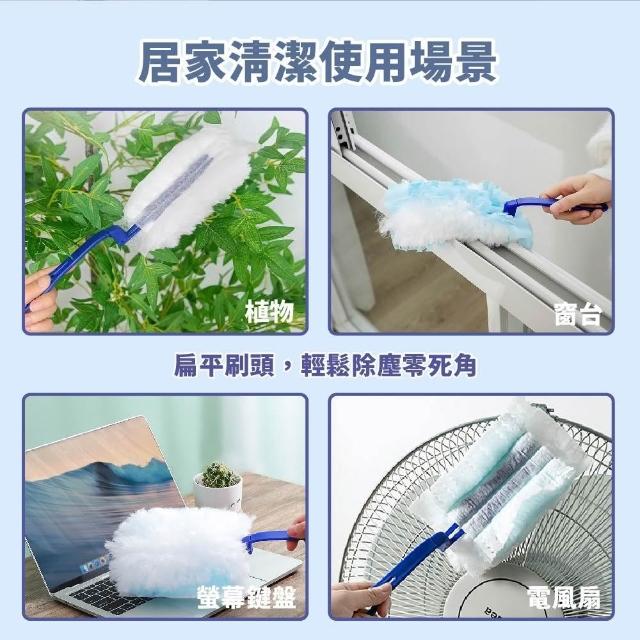 居家清潔使用場景

植物

窗台

扁平刷頭，輕鬆除塵零死角

螢幕鍵盤

電風扇