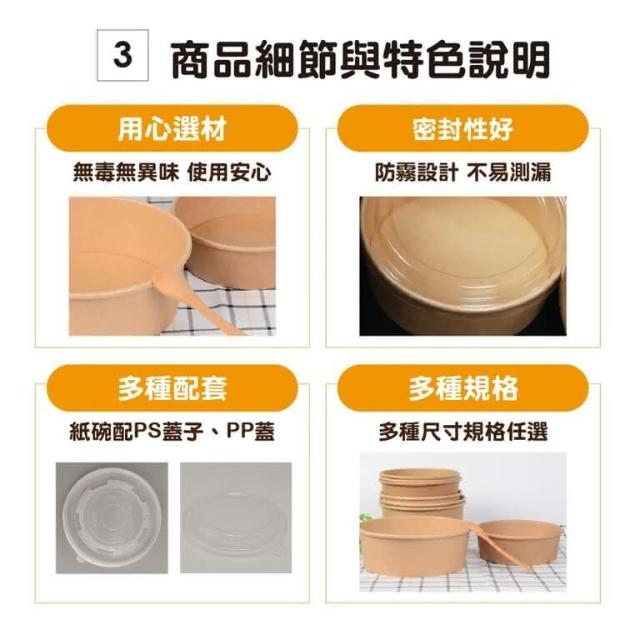 3 商品細節與特色說明

用心選材

無毒無異味 使用安心

密封性好

防霧設計 不易測漏

多種配套

紙碗配PS蓋子、PP蓋

多種規格

多種尺寸規格任選