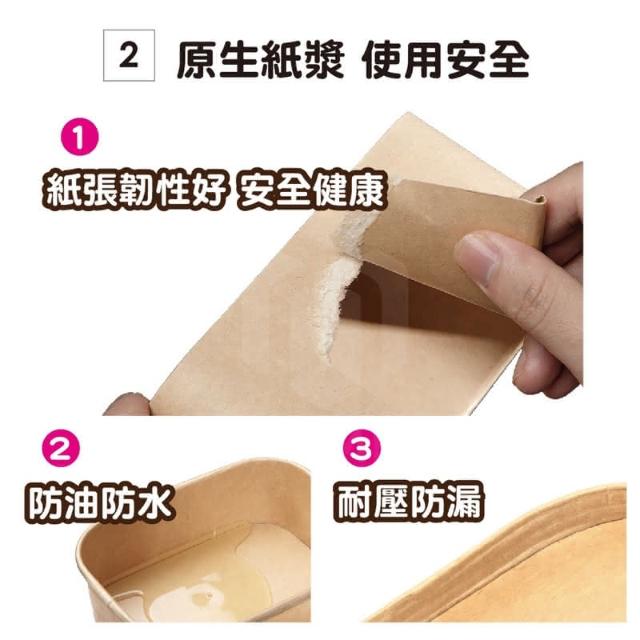 2 原生紙漿 使用安全

1
紙張韌性好 安全健康

2
防油防水

3
耐壓防漏