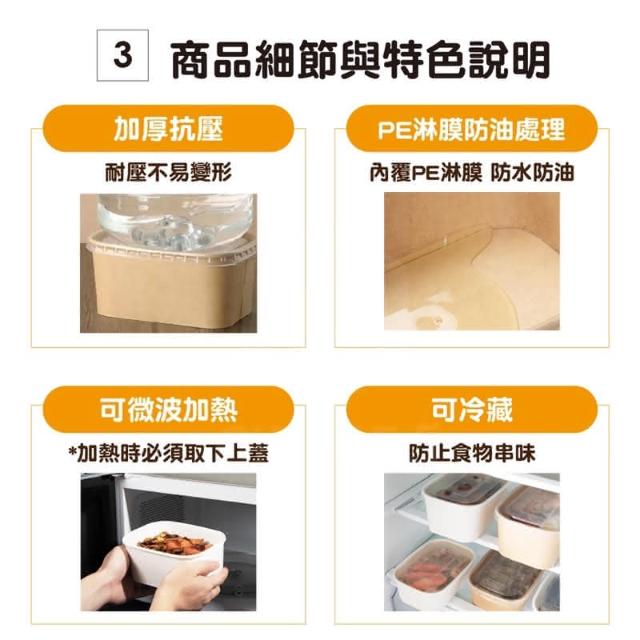 3 商品細節與特色說明

加厚抗壓

耐壓不易變形

PE淋膜防油處理

內覆PE淋膜 防水防油

可微波加熱

*加熱時必須取下上蓋

可冷藏

防止食物串味