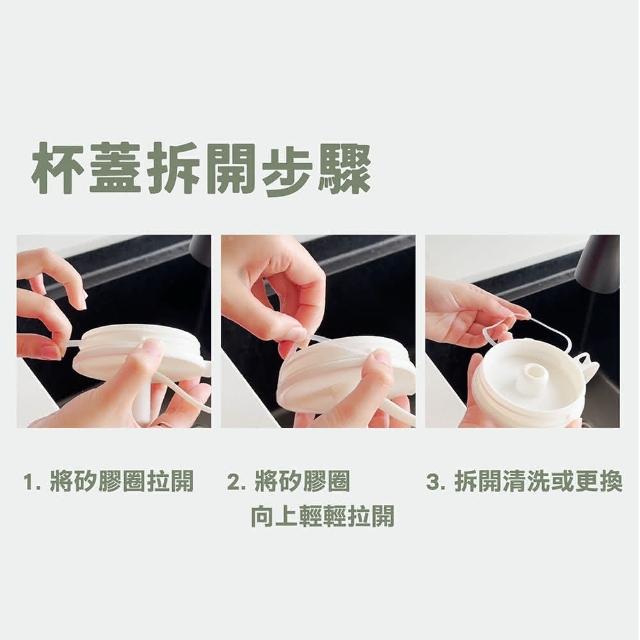 杯蓋拆開步驟

1. 將矽膠圈拉開

2. 將矽膠圈
向上輕輕拉開

3. 拆開清洗或更換