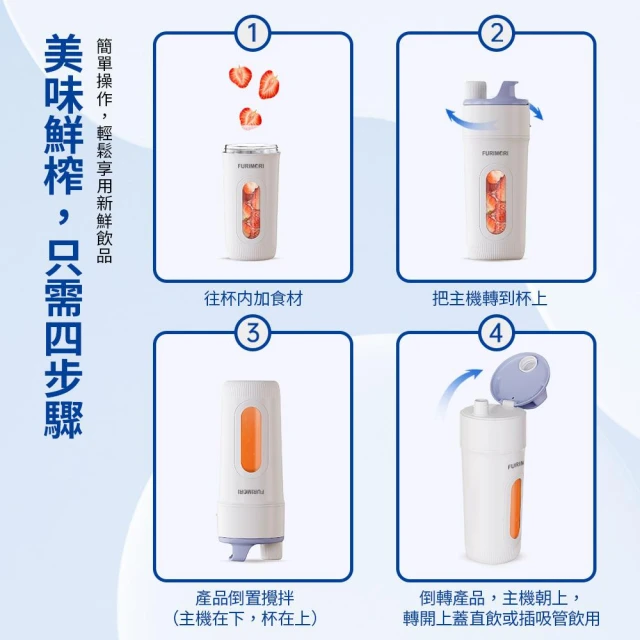 美味鮮榨，只需四步驟

簡單操作，輕鬆享用新鮮飲品

1
FURIMORI
往杯內加食材

2
FURIMORI
把主機轉到杯上

3
FURIMORI
產品倒置攪拌
（主機在下，杯在上）

4
FURIM
倒轉產品，主機朝上，
轉開上蓋直飲或插吸管飲用