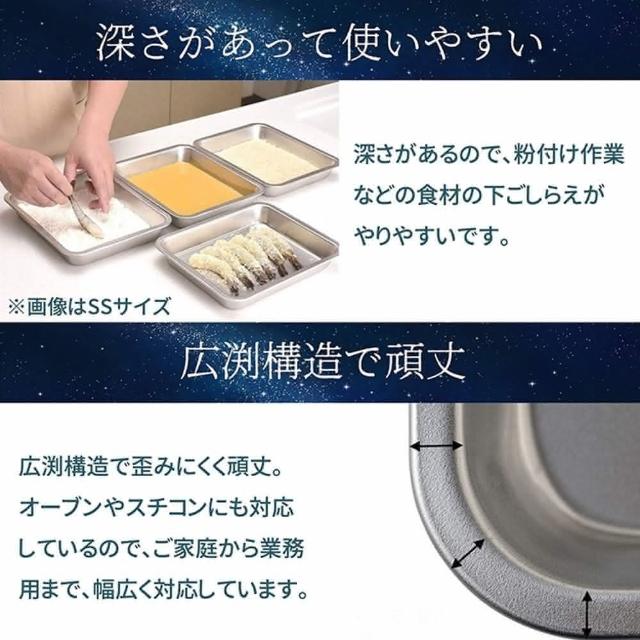 深さがあって使いやすい

深さがあるので、粉付け作業などの食材の下ごしらえがやりやすいです。

※画像はSSサイズ

広渕構造で頑丈

広渕構造で歪みにくく頑丈。オーブンやスチコンにも対応しているので、ご家庭から業務用まで、幅広く対応しています。