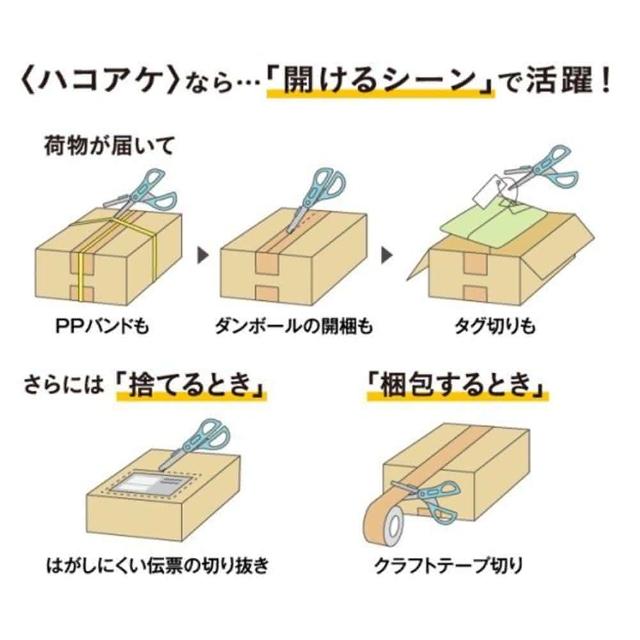 〈ハコアケ〉なら…「開けるシーン」で活躍！

荷物が届いて

PPバンドも

ダンボールの開梱も

タグ切りも

さらには「捨てるとき」

はがしにくい伝票の切り抜き

「梱包するとき」

クラフトテープ切り