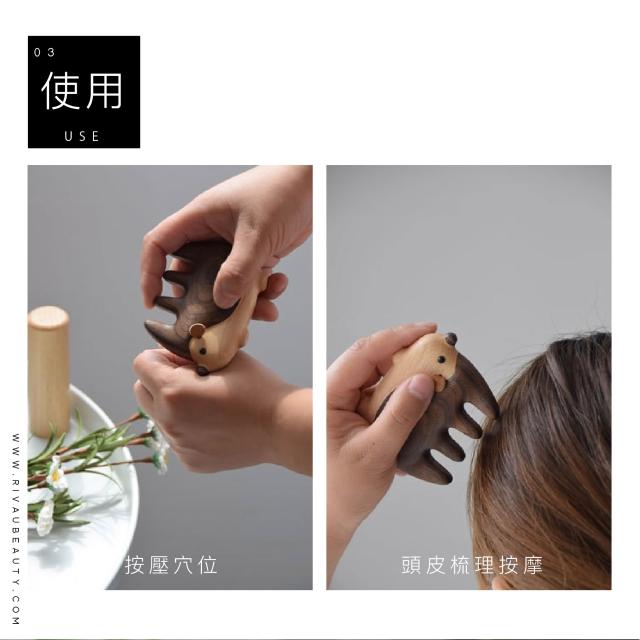 03
使用
USE

WWW.RIVAUBEAUTY.COM

按壓穴位

頭皮梳理按摩