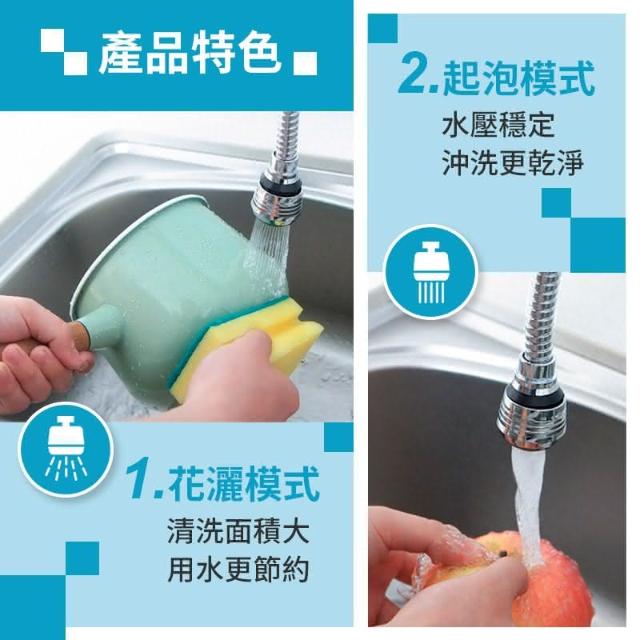 產品特色

1.花灑模式
清洗面積大
用水更節約

2.起泡模式
水壓穩定
沖洗更乾淨