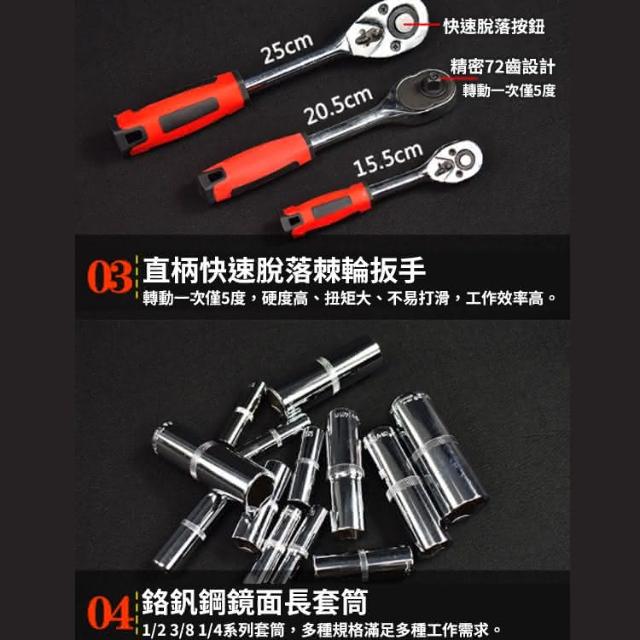 25cm

快速脫落按鈕

精密72齒設計

轉動一次僅5度

20.5cm

15.5cm

03 直柄快速脫落棘輪扳手

轉動一次僅5度，硬度高、扭矩大、不易打滑，工作效率高。

04 鉻釩鋼鏡面長套筒

1/2 3/8 1/4系列套筒，多種規格滿足多種工作需求。