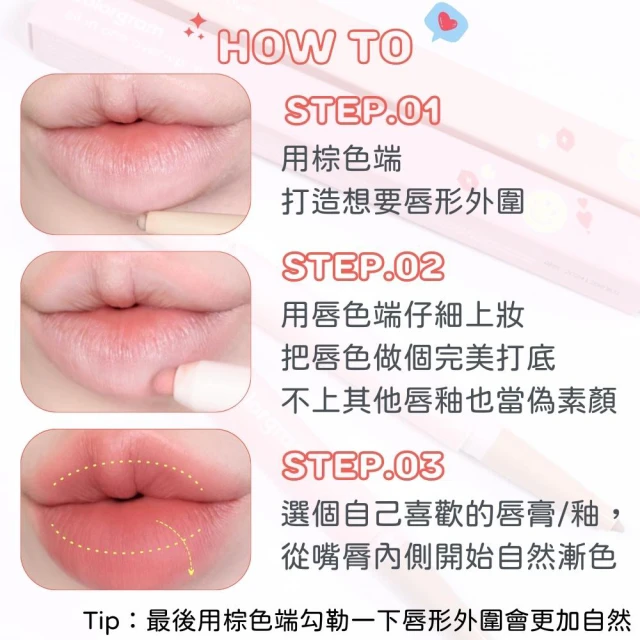 HOW TO

STEP.01
用棕色端
打造想要唇形外圍

STEP.02
用唇色端仔細上妝
把唇色做個完美打底
不上其他唇釉也當偽素顏

STEP.03
選個自己喜歡的唇膏/釉，
從嘴脣內側開始自然漸色

Tip：最後用棕色端勾勒一下唇形外圍會更加自然