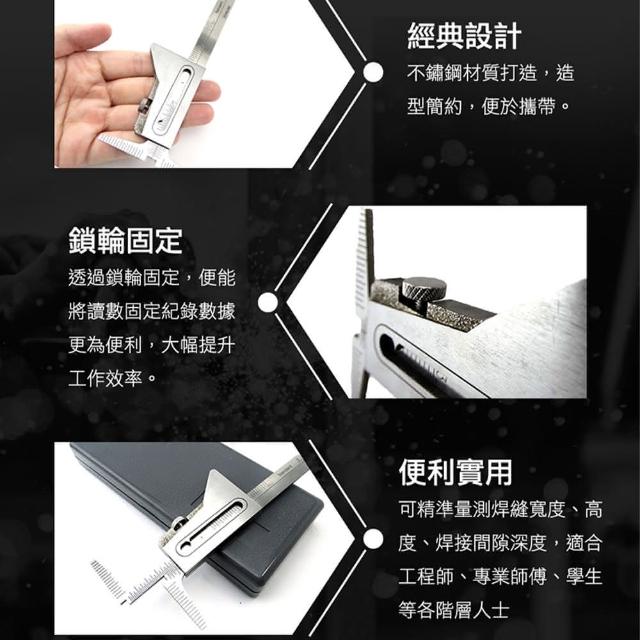 經典設計

不鏽鋼材質打造，造型簡約，便於攜帶。

鎖輪固定

透過鎖輪固定，便能將讀數固定紀錄數據更為便利，大幅提升工作效率。

便利實用

可精準量測焊縫寬度、高度、焊接間隙深度，適合工程師、專業師傅、學生等各階層人士