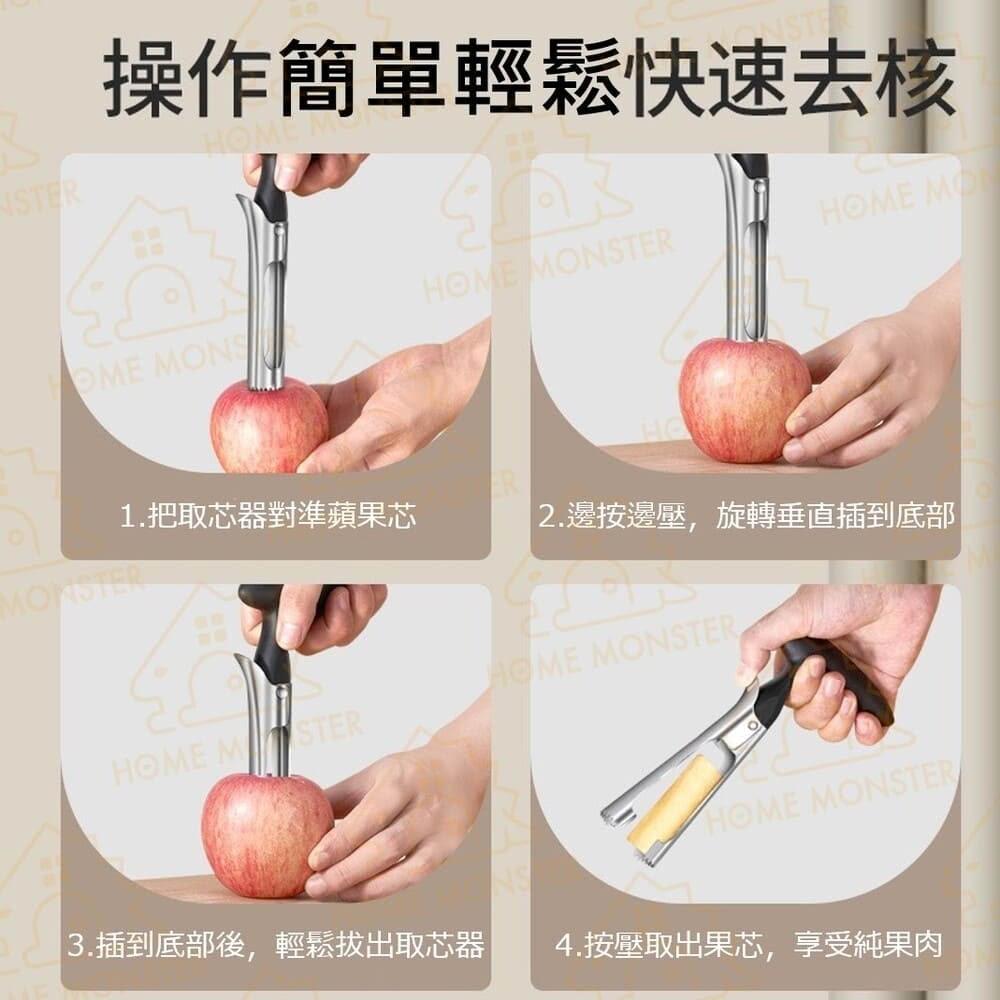 操作簡單輕鬆快速去核

HOME MONSTER

1.把取芯器對準蘋果芯

2.邊按邊壓，旋轉垂直插到底部

3.插到底部後，輕鬆拔出取芯器

4.按壓取出果芯，享受純果肉