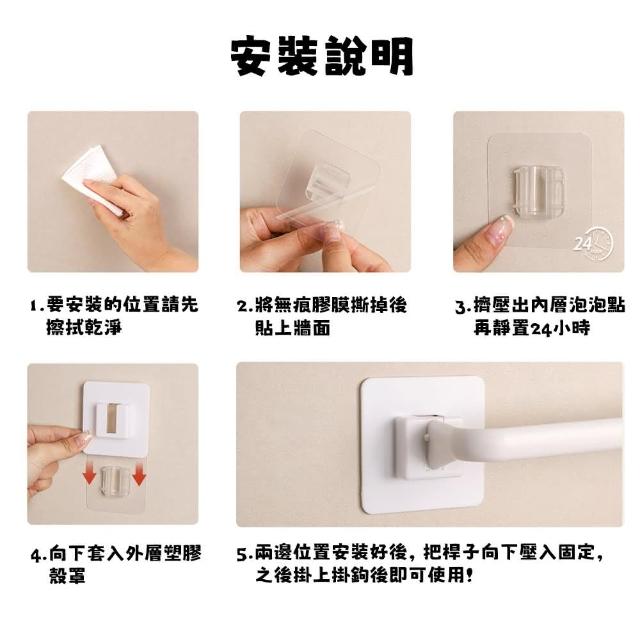 安裝說明

24

1.要安裝的位置請先擦拭乾淨

2.將無痕膠膜撕掉後貼上牆面

3.擠壓出內層泡泡點再靜置24小時

4.向下套入外層塑膠殼罩

5.兩邊位置安裝好後，把桿子向下壓入固定，之後掛上掛鉤後即可使用！