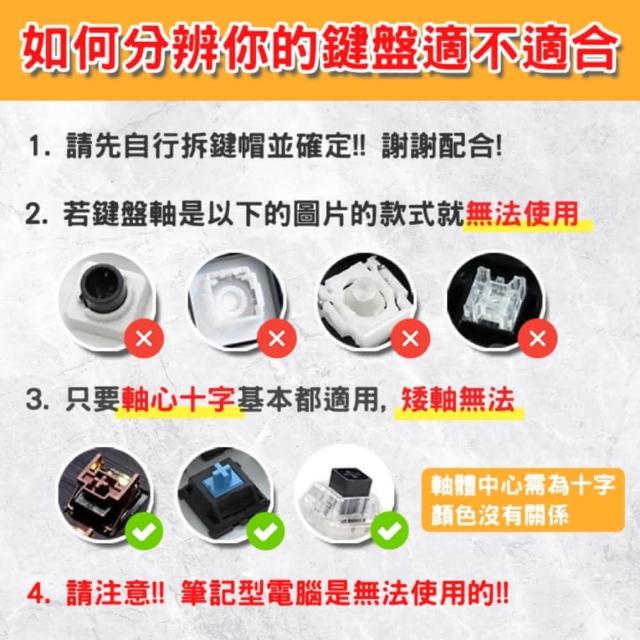 如何分辨你的鍵盤適不適合

1. 請先自行拆鍵帽並確定!! 謝謝配合!

2. 若鍵盤軸是以下的圖片的款式就無法使用

3. 只要軸心十字基本都適用, 矮軸無法

軸體中心需為十字
顏色沒有關係

4. 請注意!! 筆記型電腦是無法使用的!!