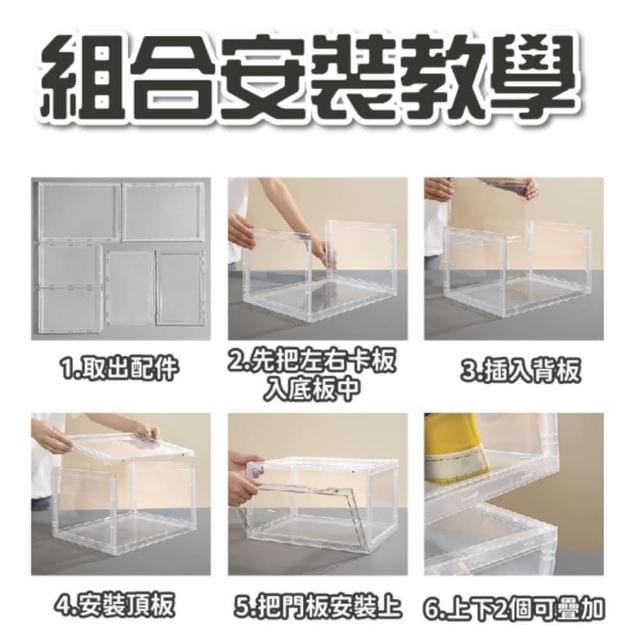 組合安裝教學

1.取出配件

2.先把左右卡板入底板中

3.插入背板

4.安裝頂板

5.把門板安裝上

6.上下2個可疊加