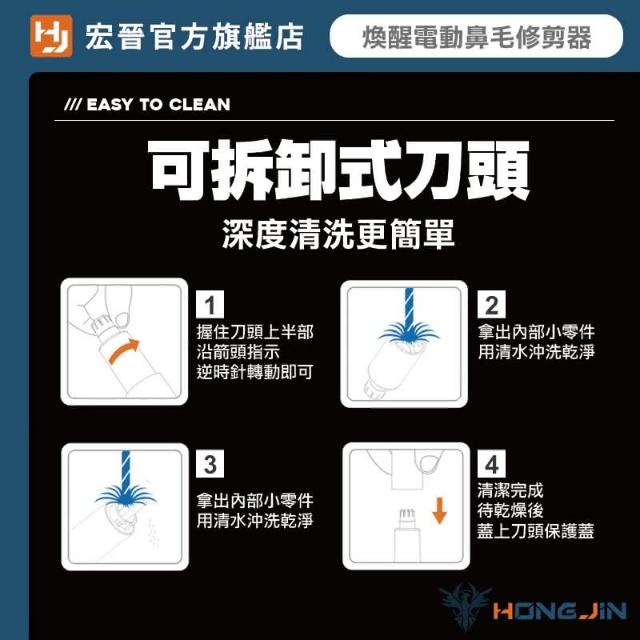 宏晉官方旗艦店

煥醒電動鼻毛修剪器

/// EASY TO CLEAN

可拆卸式刀頭

深度清洗更簡單

1
握住刀頭上半部
沿箭頭指示
逆時針轉動即可

2
拿出內部小零件
用清水沖洗乾淨

3
拿出內部小零件
用清水沖洗乾淨

4
清潔完成
待乾燥後
蓋上刀頭保護蓋

HONGJIN