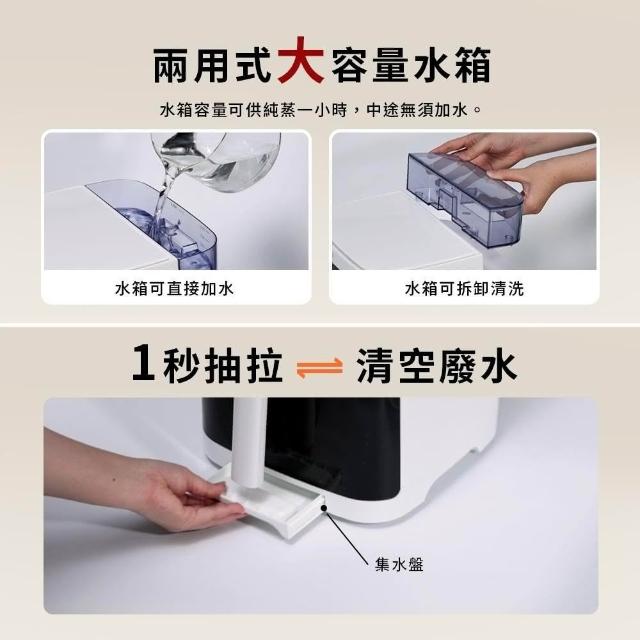 兩用式大容量水箱

水箱容量可供純蒸一小時，中途無須加水。

水箱可直接加水

水箱可拆卸清洗

1秒抽拉 ⇌ 清空廢水

集水盤