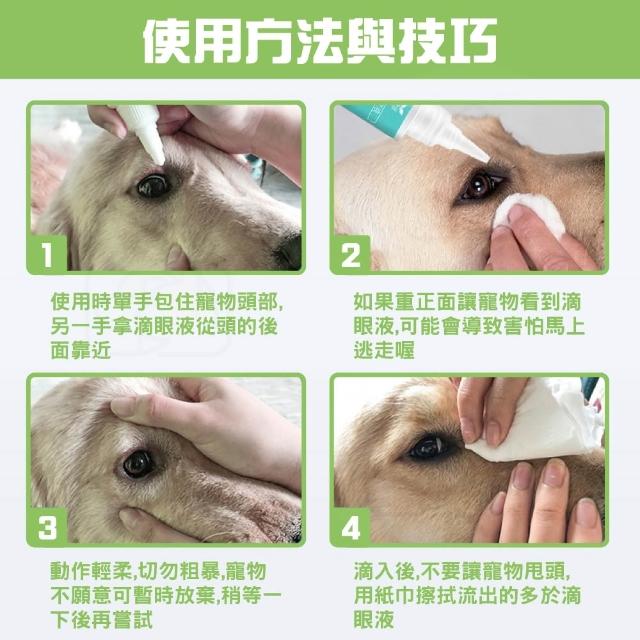 使用方法與技巧

1

使用時單手包住寵物頭部,另一手拿滴眼液從頭的後面靠近

2

如果重正面讓寵物看到滴眼液,可能會導致害怕馬上逃走喔

3

動作輕柔,切勿粗暴,寵物不願意可暫時放棄,稍等一下後再嘗試

4

滴入後,不要讓寵物甩頭,用紙巾擦拭流出的多於滴眼液