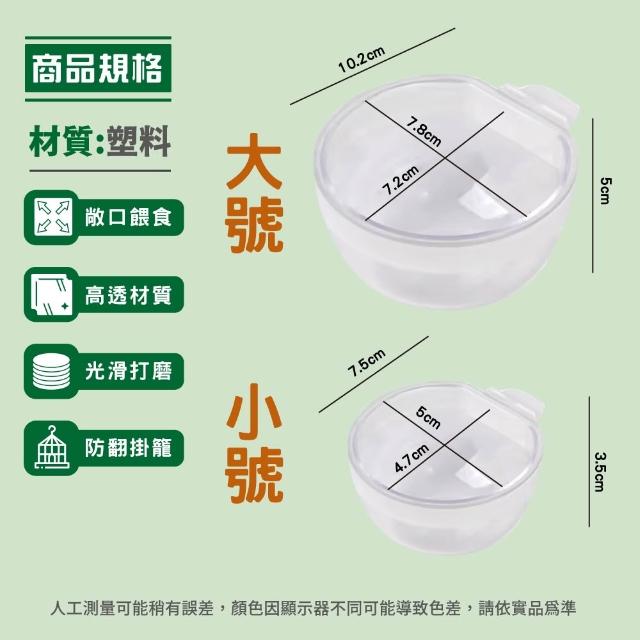 商品規格

材質:塑料

敞口餵食

高透材質

光滑打磨

防翻掛籠

大號

10.2cm

7.8cm

7.2cm

5cm

小號

7.5cm

5cm

4.7cm

3.5cm

人工測量可能稍有誤差，顏色因顯示器不同可能導致色差，請依實品爲準