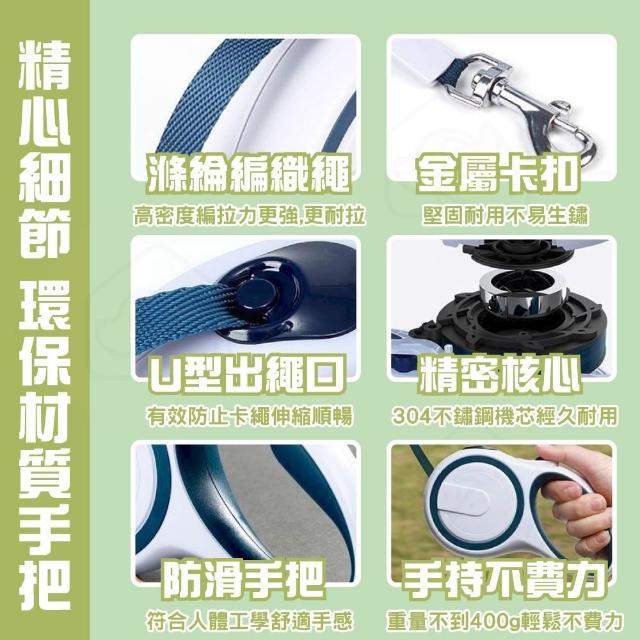 精心細節 環保材質手把

滌綸編織繩
高密度編拉力更強,更耐拉

金屬卡扣
堅固耐用不易生鏽

U型出繩口
有效防止卡繩伸縮順暢

精密核心
304不鏽鋼機芯經久耐用

防滑手把
符合人體工學舒適手感

手持不費力
重量不到400g輕鬆不費力