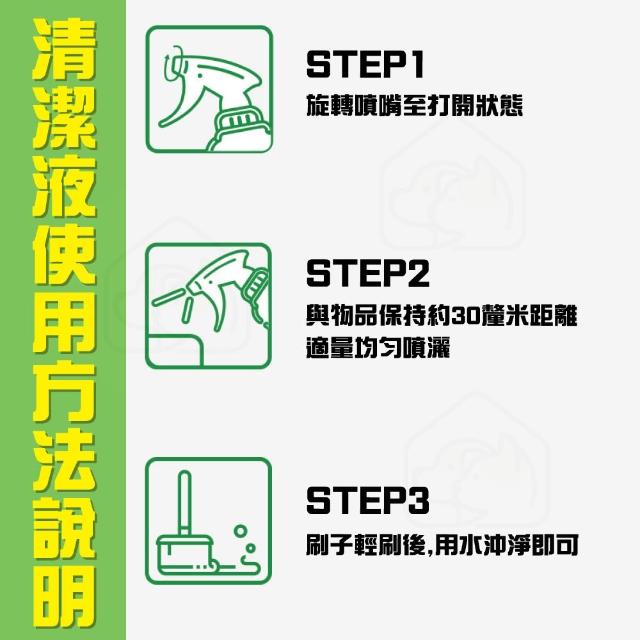 清潔液使用方法說明

STEP1
旋轉噴嘴至打開狀態

STEP2
與物品保持約30釐米距離
適量均勻噴灑

STEP3
刷子輕刷後,用水沖淨即可