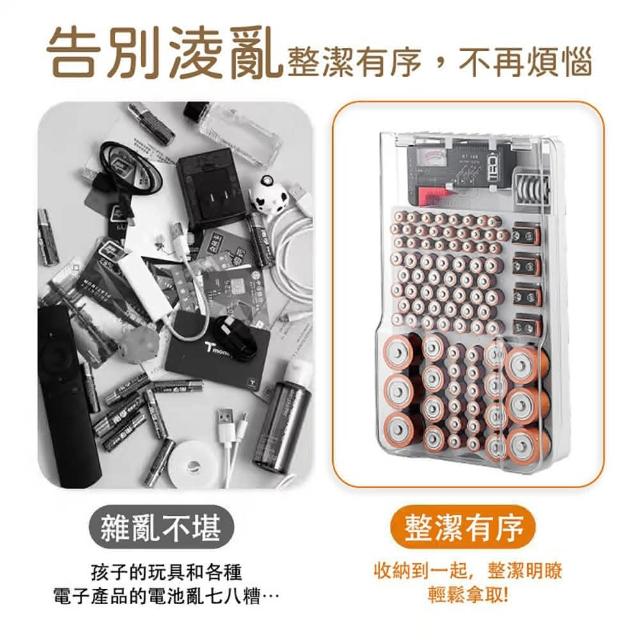 告別淩亂整潔有序，不再煩惱

雜亂不堪

孩子的玩具和各種
電子產品的電池亂七八糟…

整潔有序

收納到一起，整潔明瞭
輕鬆拿取!