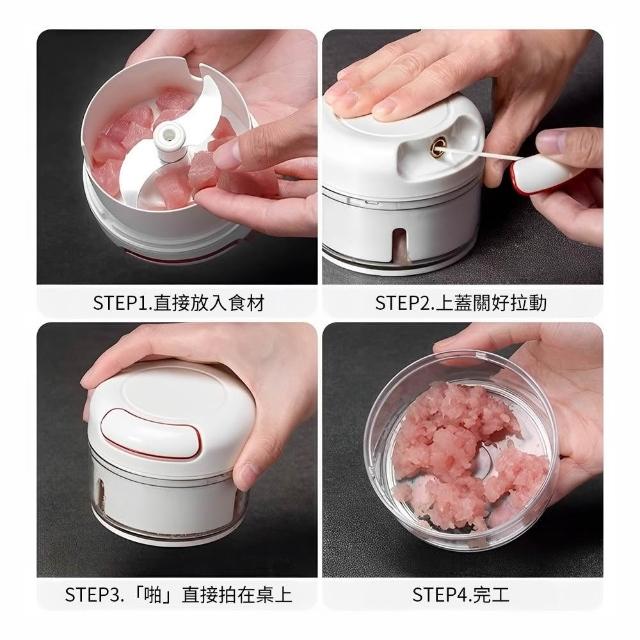 STEP1.直接放入食材

STEP2.上蓋關好拉動

STEP3.「啪」直接拍在桌上

STEP4.完工