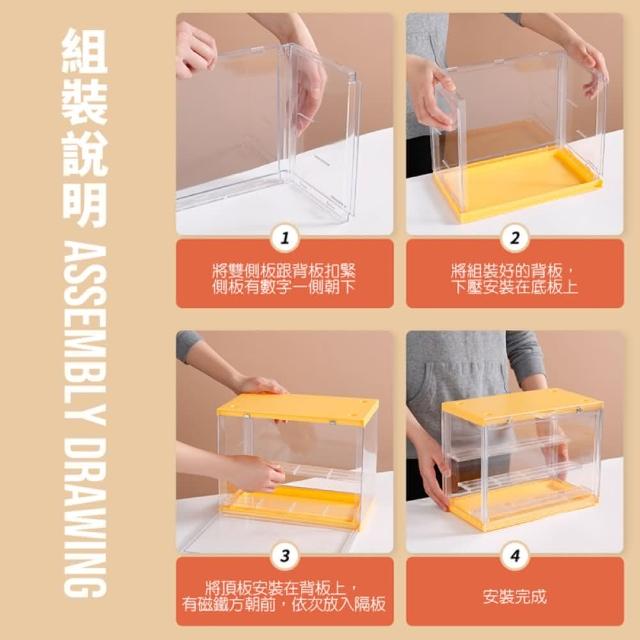 組裝說明 ASSEMBLY DRAWING

1
將雙側板跟背板扣緊
側板有數字一側朝下

2
將組裝好的背板，
下壓安裝在底板上

3
將頂板安裝在背板上，
有磁鐵方朝前，依次放入隔板

4
安裝完成