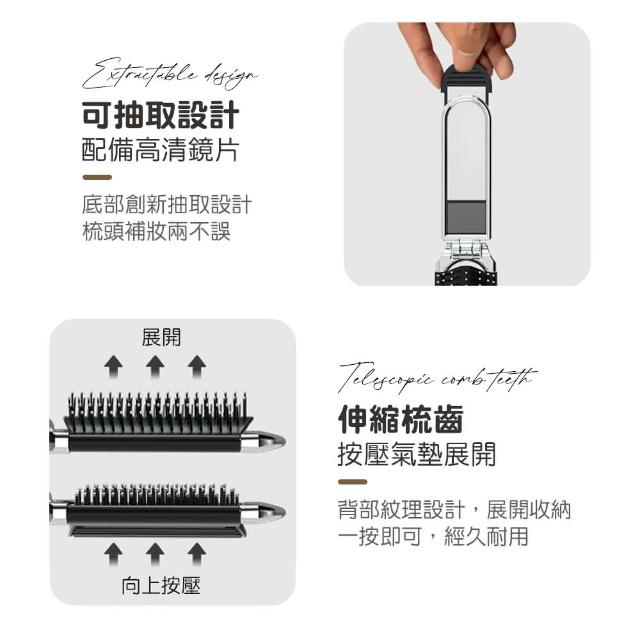 Extractable design
可抽取設計
配備高清鏡片

底部創新抽取設計
梳頭補妝兩不誤

展開

向上按壓

Telescopic comb teeth
伸縮梳齒
按壓氣墊展開

背部紋理設計，展開收納
一按即可，經久耐用