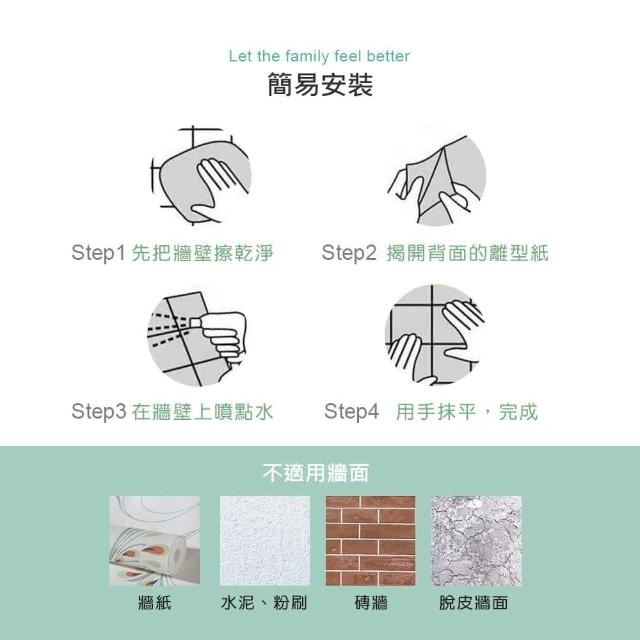 Let the family feel better
簡易安裝

Step1 先把牆壁擦乾淨

Step2 揭開背面的離型紙

Step3 在牆壁上噴點水

Step4 用手抹平，完成

不適用牆面

牆紙

水泥、粉刷

磚牆

脫皮牆面