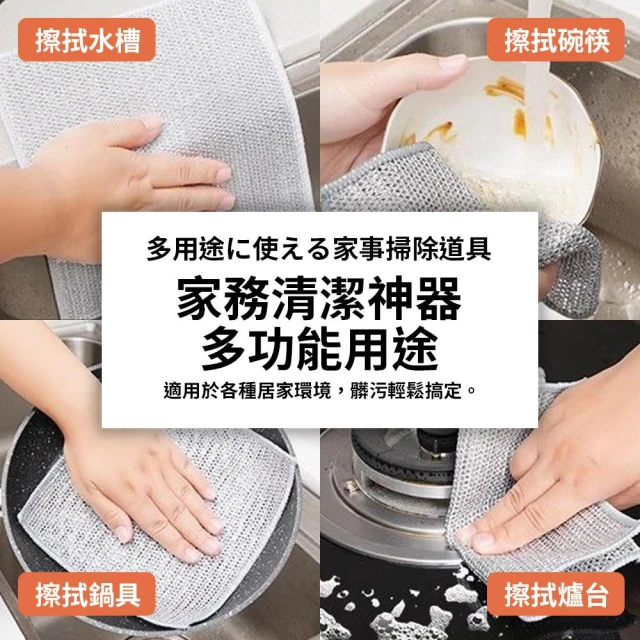 擦拭水槽

擦拭碗筷

多用途に使える家事掃除道具
家務清潔神器
多功能用途
適用於各種居家環境，髒污輕鬆搞定。

擦拭鍋具

擦拭爐台