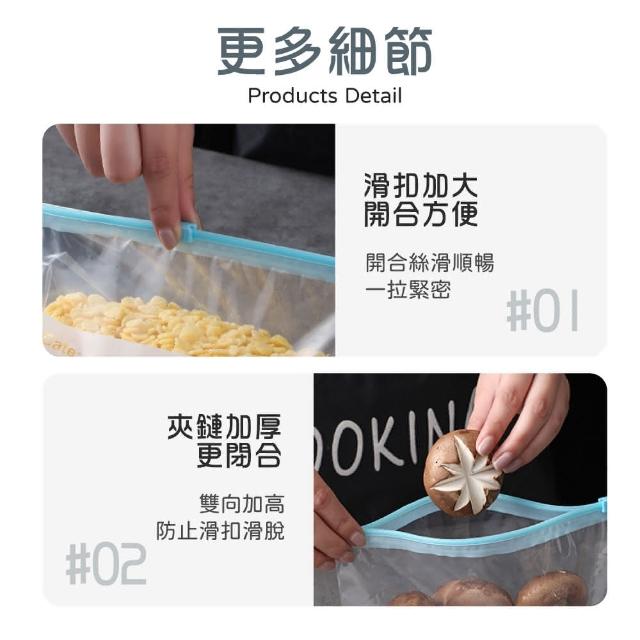 更多細節
Products Detail

滑扣加大
開合方便

開合絲滑順暢
一拉緊密

#01

夾鏈加厚
更閉合

雙向加高
防止滑扣滑脫

#02

OOKIN