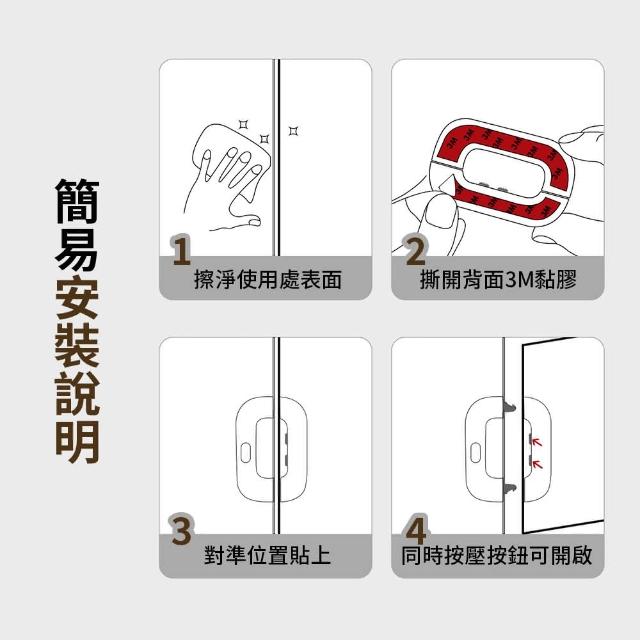 簡易安裝說明

1
擦淨使用處表面

2
撕開背面3M黏膠

3
對準位置貼上

4
同時按壓按鈕可開啟