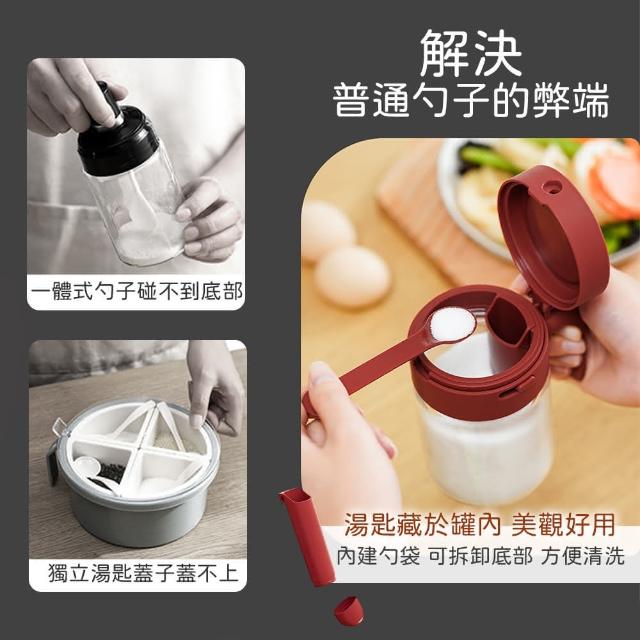 解決
普通勺子的弊端

一體式勺子碰不到底部

獨立湯匙蓋子蓋不上

湯匙藏於罐內 美觀好用
內建勺袋 可拆卸底部 方便清洗