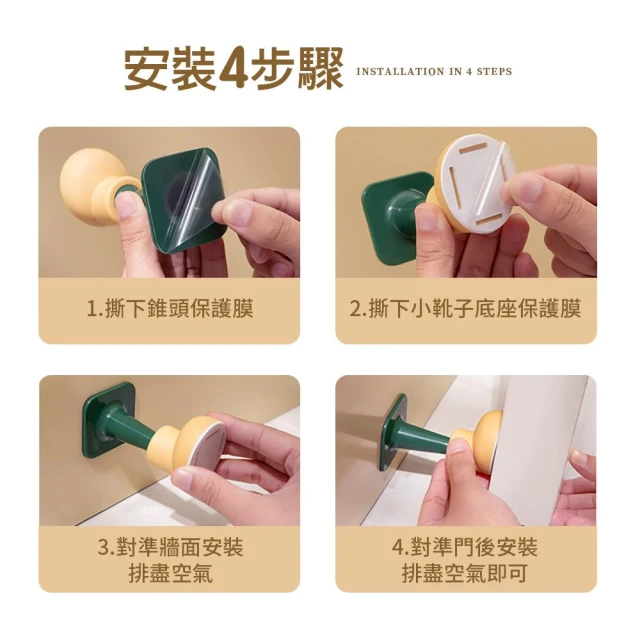 安裝4步驟 INSTALLATION IN 4 STEPS

1.撕下錐頭保護膜

2.撕下小靴子底座保護膜

3.對準牆面安裝
排盡空氣

4.對準門後安裝
排盡空氣即可