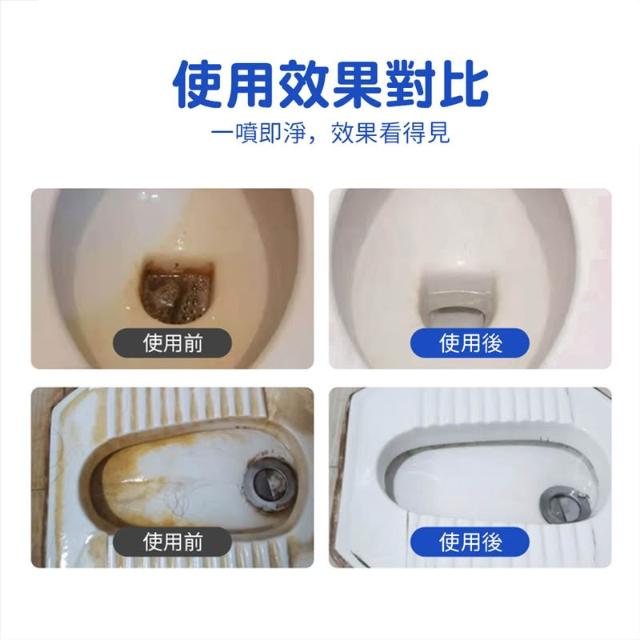 使用效果對比
一噴即淨，效果看得見

使用前

使用後

使用前

使用後