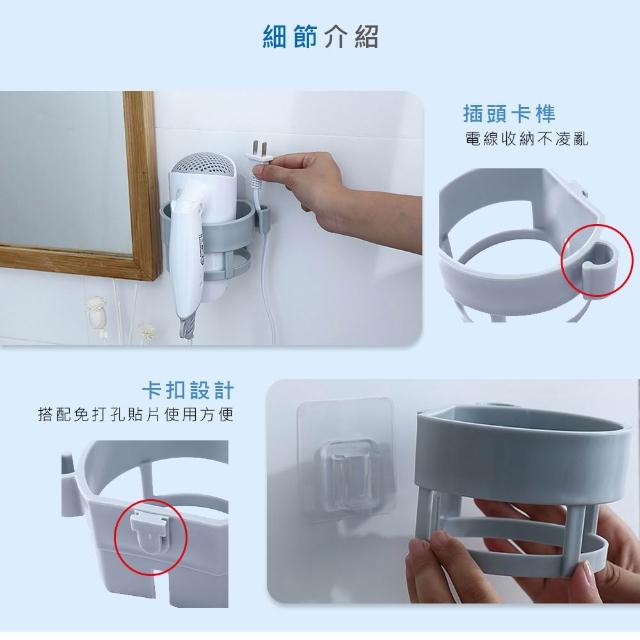 細節介紹

插頭卡榫
電線收納不凌亂

卡扣設計
搭配免打孔貼片使用方便