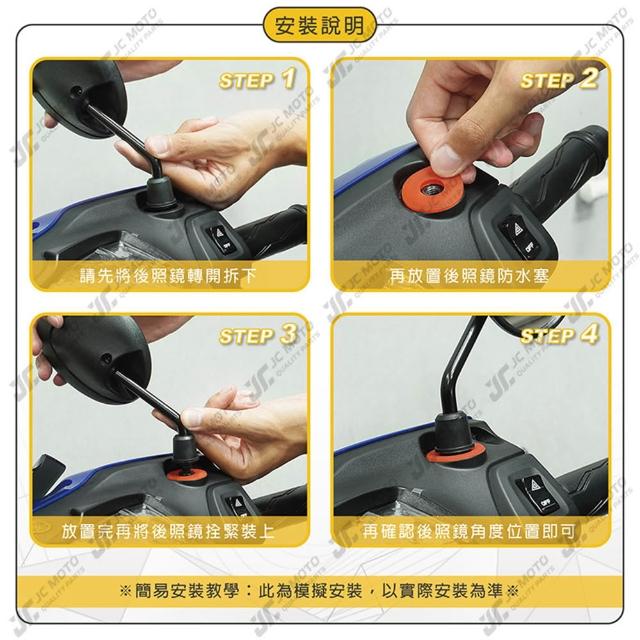 安裝說明

STEP 1
請先將後照鏡轉開拆下

STEP 2
再放置後照鏡防水塞

STEP 3
放置完再將後照鏡拴緊裝上

STEP 4
再確認後照鏡角度位置即可

※簡易安裝教學：此為模擬安裝，以實際安裝為準※

JC MOTO QUALITY PARTS